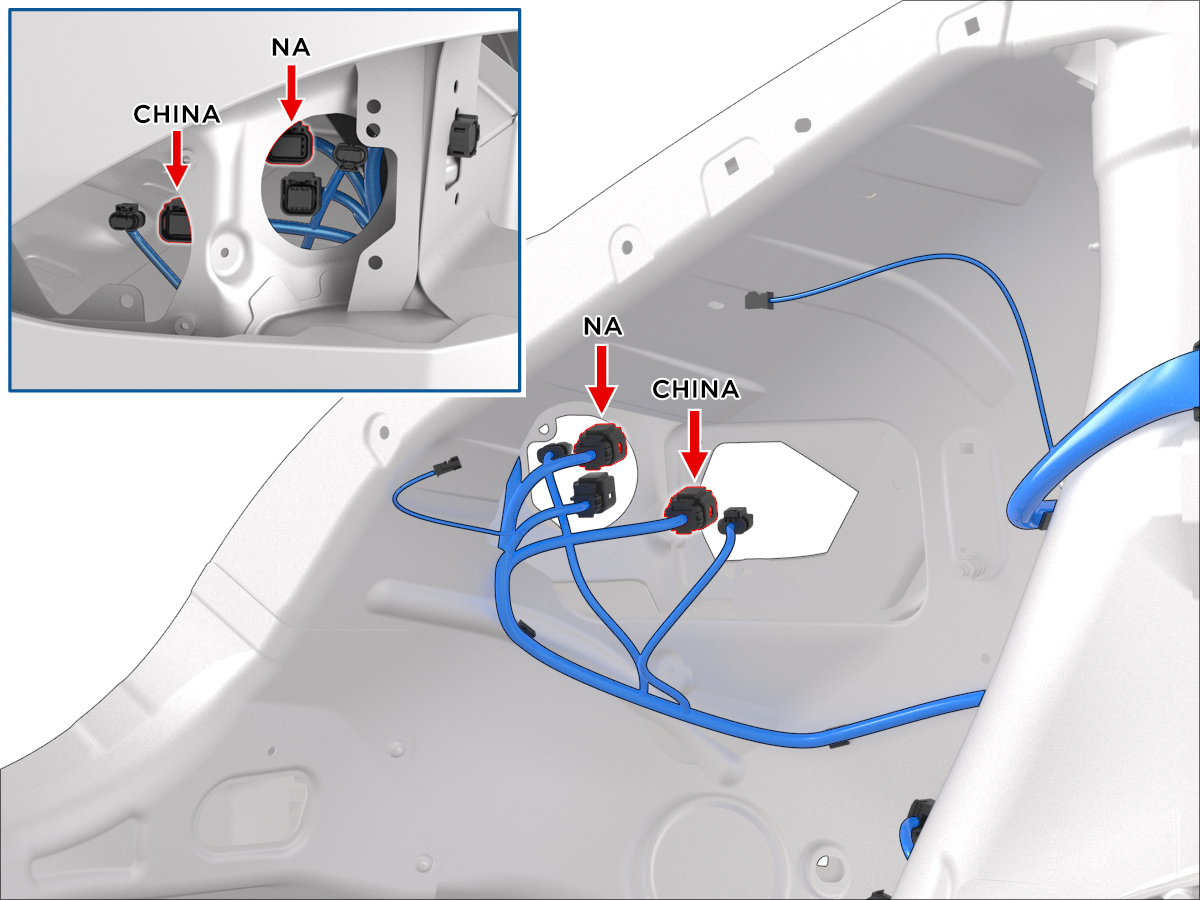 NA
CHINA
NA
CHINA